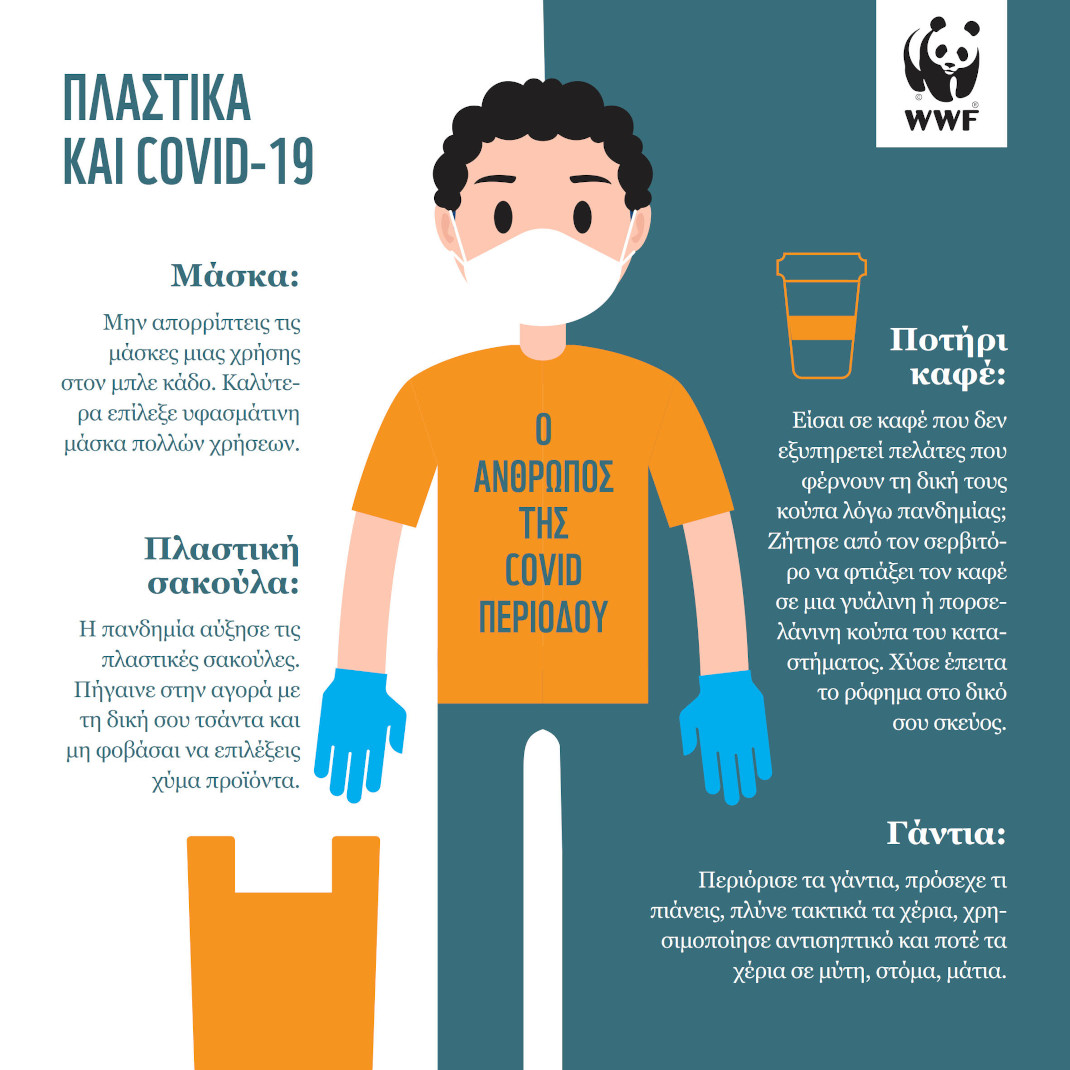 ΠΛΑΣΤΙΚΑ ΚΑΙ COVID-19

WWF

Μάσκα:

Μην απορρίπτεις τις μάσκες μιας χρήσης στον μπλε κάδο. Καλύτερα επίλεξε υφασμάτινη μάσκα πολλών χρήσεων.

Πλαστική σακούλα:

Η πανδημία αύξησε τις πλαστικές σακούλες. Πήγαινε στην αγορά με τη δική σου τσάντα και μη φοβάσαι να επιλέξεις χύμα προϊόντα.

Ο ΑΝΘΡΩΠΟΣ ΤΗΣ COVID ΠΕΡΙΟΔΟΥ

Ποτήρι καφέ:

Είσαι σε καφέ που δεν εξυπηρετεί πελάτες που φέρνουν τη δική τους κούπα λόγω πανδημίας; Ζήτησε από τον σερβιτόρο να φτιάξει τον καφέ σε μια γυάλινη ή πορσελάνινη κούπα του καταστήματος. Χύσε έπειτα το ρόφημα στο δικό σου σκεύος.

Γάντια:

Περιόρισε τα γάντια, πρόσεχε τι πιάνεις, πλύνε τακτικά τα χέρια, χρησιμοποίησε αντισηπτικό και ποτέ τα χέρια σε μύτη, στόμα, μάτια.